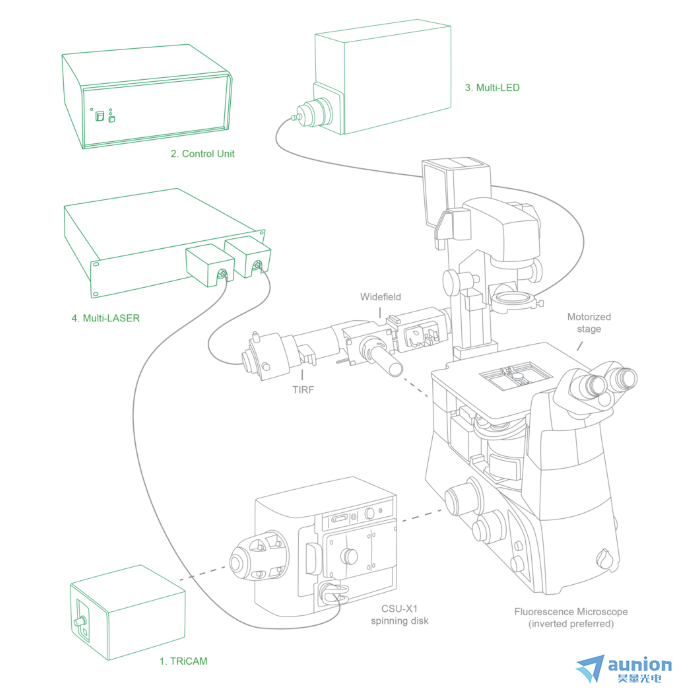 3. Multi-LED

2. Control Unit

4. Multi-LASER

Widefield

Motorized stage

TIRF

CSU-X1 spinning disk

Fluorescence Microscope (inverted preferred)

1. TRiCAM

aunion
昊量光电